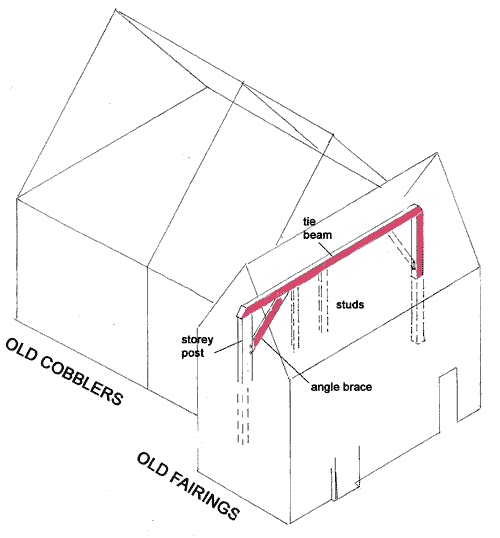 tie beam

studs

storey post

angle brace

OLD COBBLERS

OLD FAIRINGS